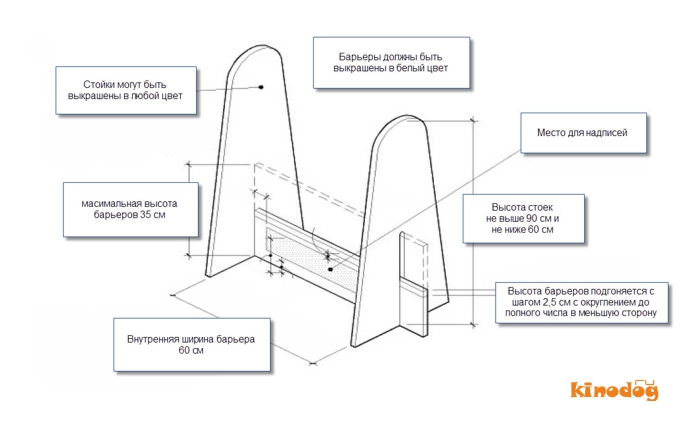 Стойки могут быть выкрашены в любой цвет

Барьеры должны быть выкрашены в белый цвет

Место для надписей

масимальная высота барьеров 35 см

Высота стоек не выше 90 см и не ниже 60 см

Высота барьеров подгоняется с шагом 2,5 см с округлением до полного числа в меньшую сторону

Внутренняя ширина барьера 60 см

kinodog